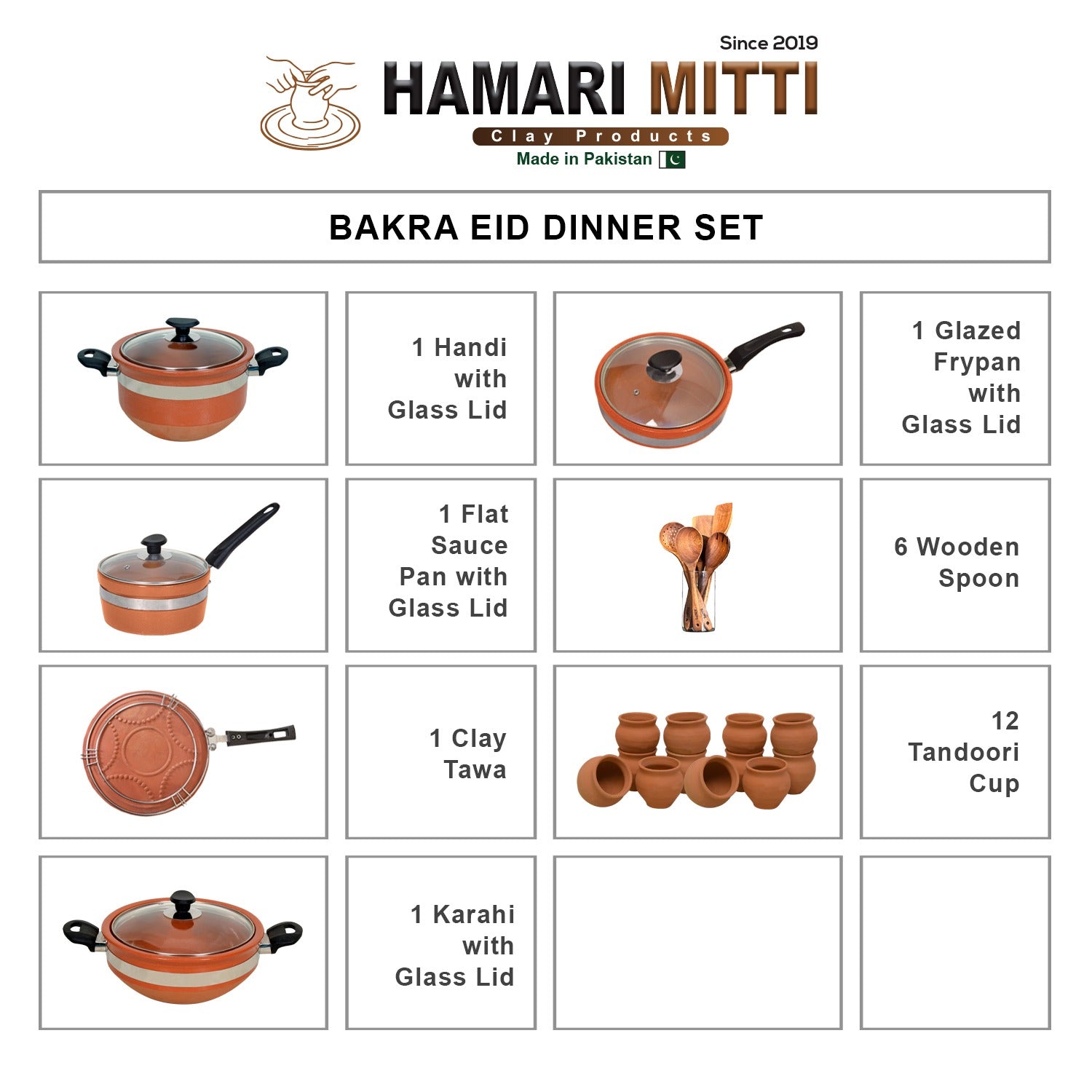 Since 2019
HAMARI MITTI
Clay Products
Made in Pakistan

BAKRA EID DINNER SET

1 Handi with Glass Lid

1 Glazed Frypan with Glass Lid

1 Flat Sauce Pan with Glass Lid

6 Wooden Spoon

1 Clay Tawa

12 Tandoori Cup

1 Karahi with Glass Lid